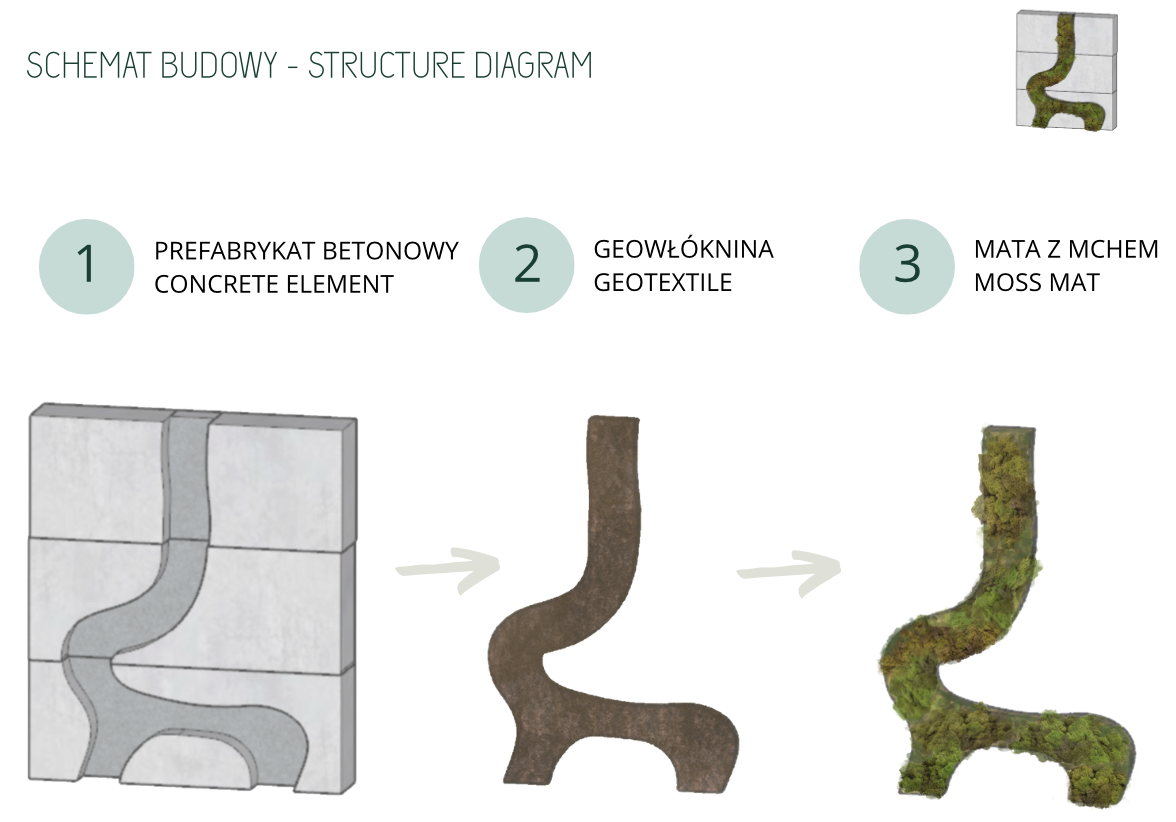 SCHEMAT BUDOWY - STRUCTURE DIAGRAM

1
PREFABRYKAT BETONOWY
CONCRETE ELEMENT

2
GEOWŁÓKNINA
GEOTEXTILE

3
MATA Z MCHEM
MOSS MAT