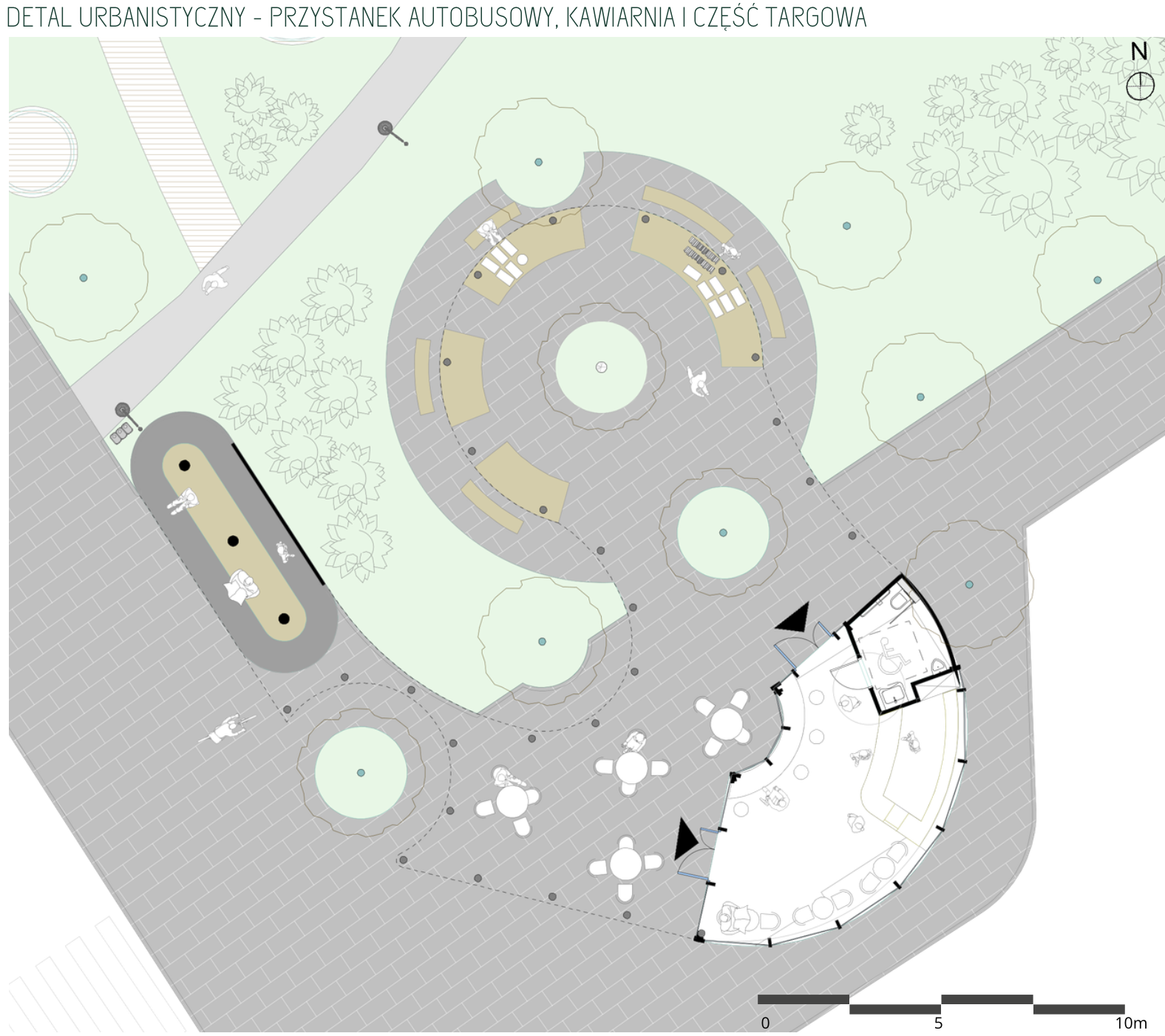 DETAL URBANISTYCZNY - PRZYSTANEK AUTOBUSOWY, KAWIARNIA I CZĘŚĆ TARGOWA

N

0
5
10m